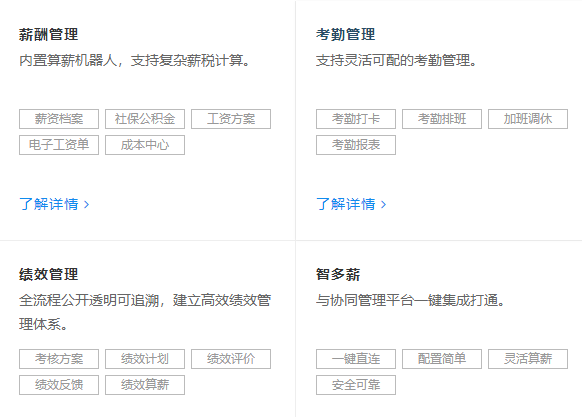 薪酬管理

内置算薪机器人，支持复杂薪税计算。

薪资档案
社保公积金
工资方案
电子工资单
成本中心

了解详情 ›

考勤管理

支持灵活可配的考勤管理。

考勤打卡
考勤排班
加班调休
考勤报表

了解详情 ›

绩效管理

全流程公开透明可追溯，建立高效绩效管理体系。

考核方案
绩效计划
绩效评价
绩效反馈
绩效算薪

智多薪

与协同管理平台一键集成打通。

一键直连
配置简单
灵活算薪
安全可靠